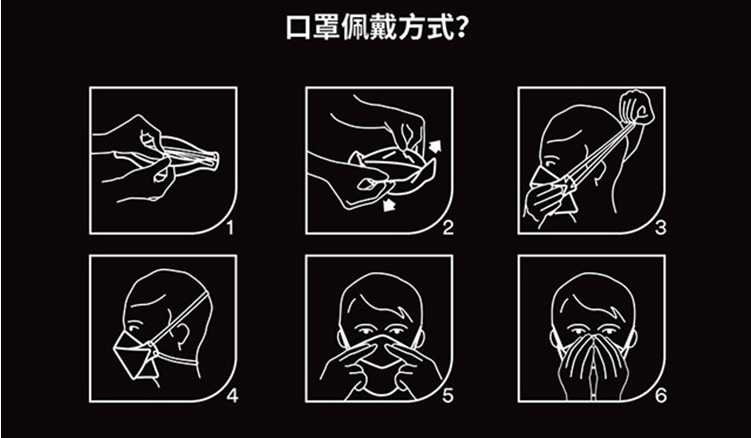 口罩佩戴方式?

1

2

3

4

5

6